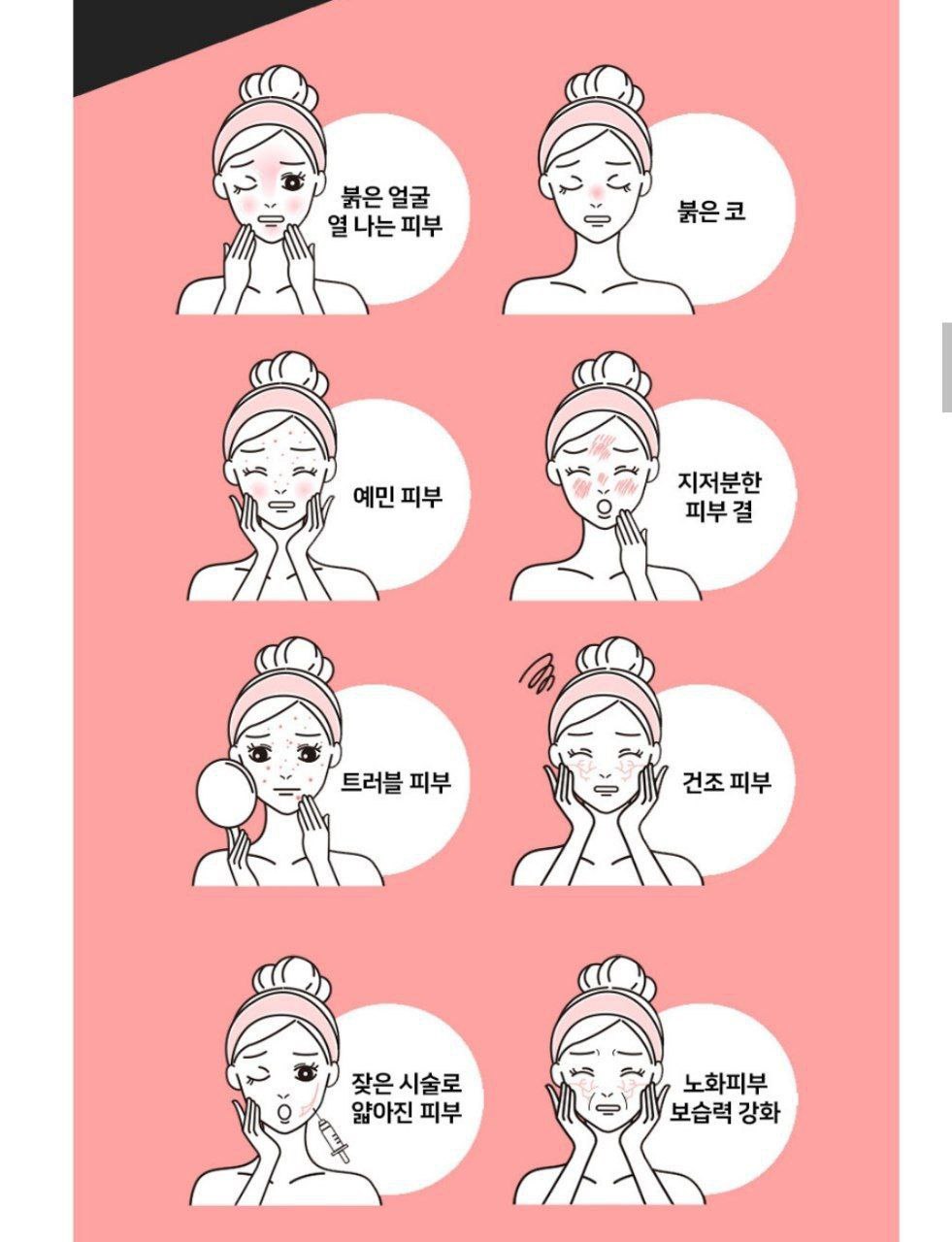 붉은 얼굴
열 나는 피부

붉은 코

예민 피부

지저분한
피부 결

트러블 피부

건조 피부

잦은 시술로
얇아진 피부

노화피부
보습력 강화