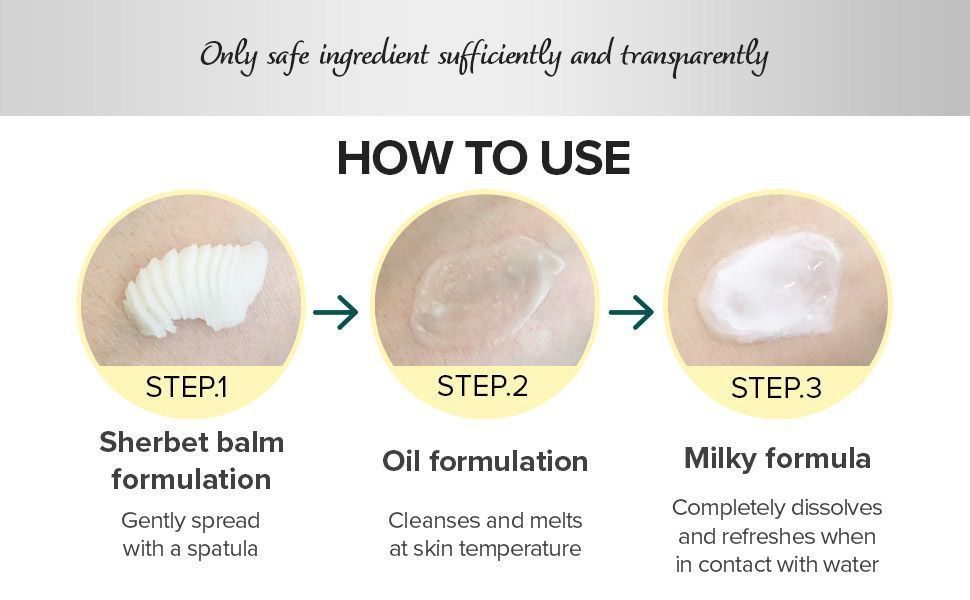 Only safe ingredient sufficiently and transparently

HOW TO USE

STEP.1

Sherbet balm formulation

Gently spread with a spatula

STEP.2

Oil formulation

Cleanses and melts at skin temperature

STEP.3

Milky formula

Completely dissolves and refreshes when in contact with water