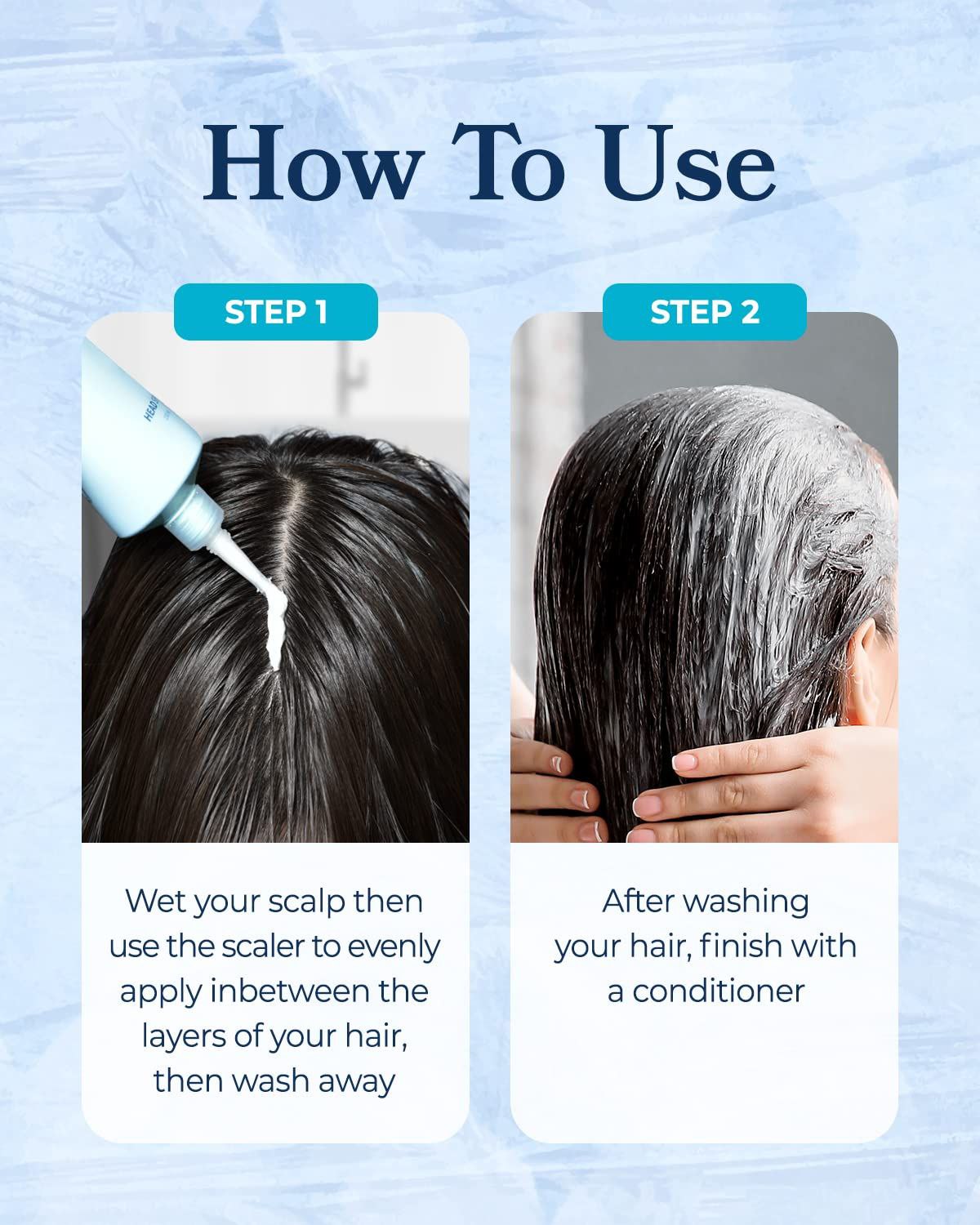 How To Use

STEP 1

HEAD

Wet your scalp then use the scaler to evenly apply inbetween the layers of your hair, then wash away

STEP 2

After washing your hair, finish with a conditioner